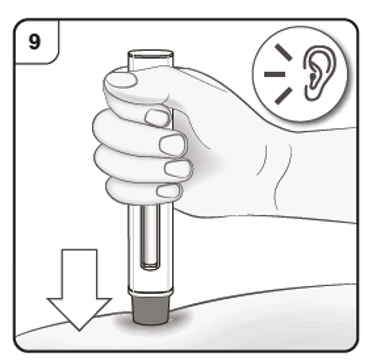 9