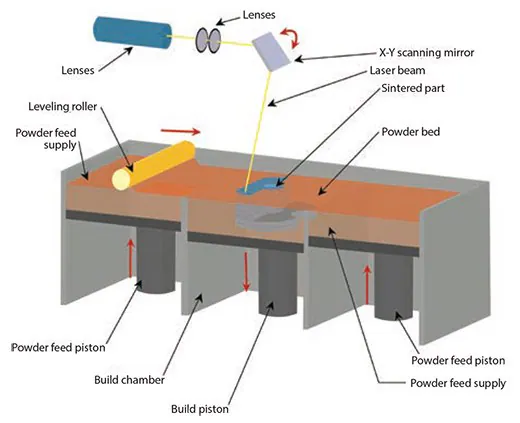 Lenses

Lenses

X-Y scanning mirror

Laser beam

Sintered part

Leveling roller

Powder feed supply

Powder bed

Powder feed piston

Build chamber

Build piston

Powder feed piston

Powder feed supply